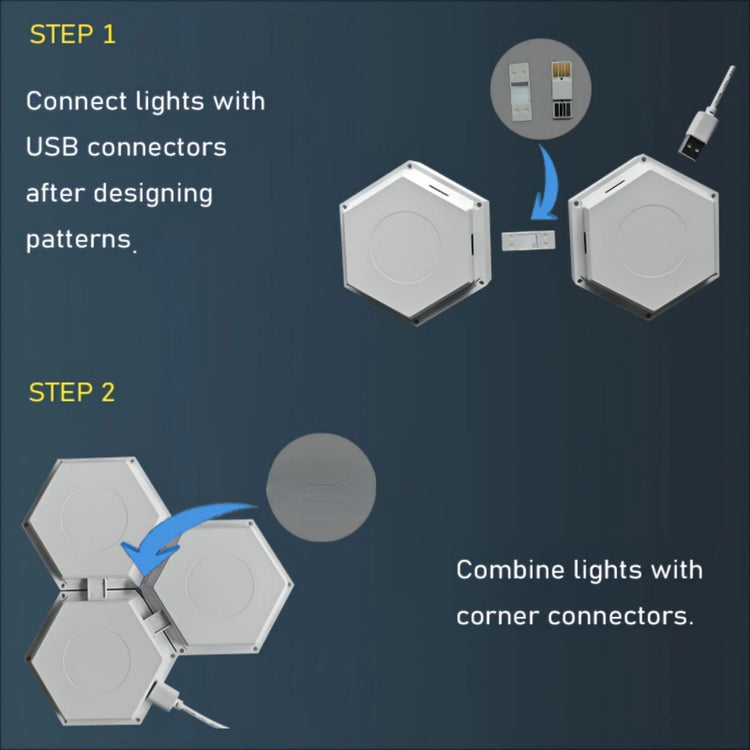 STEP 1

Connect lights with USB connectors after designing patterns.

STEP 2

Combine lights with corner connectors.