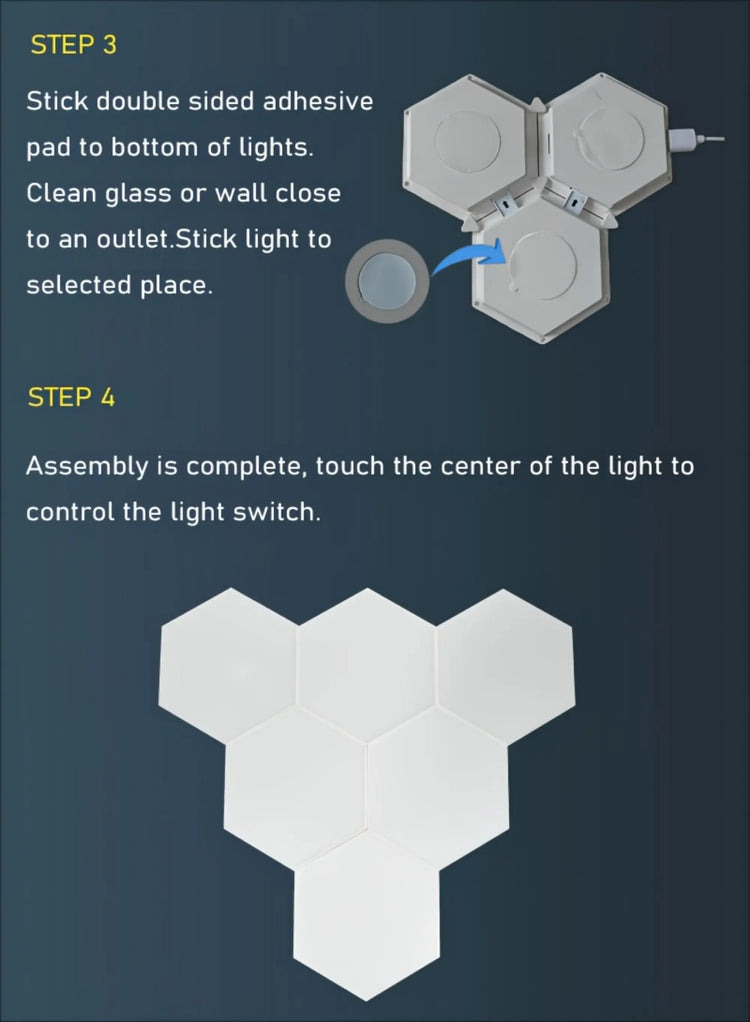 STEP 3

Stick double sided adhesive pad to bottom of lights. Clean glass or wall close to an outlet.Stick light to selected place.

STEP 4

Assembly is complete, touch the center of the light to control the light switch.